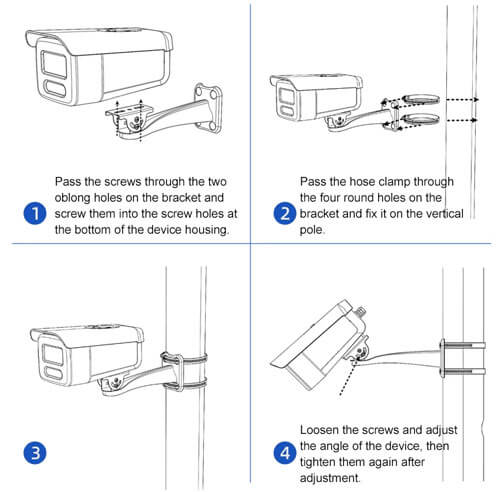 1 Pass the screws through the two oblong holes on the bracket and screw them into the screw holes at the bottom of the device housing.

2 Pass the hose clamp through the four round holes on the bracket and fix it on the vertical pole.

3

4 Loosen the screws and adjust the angle of the device, then tighten them again after adjustment.