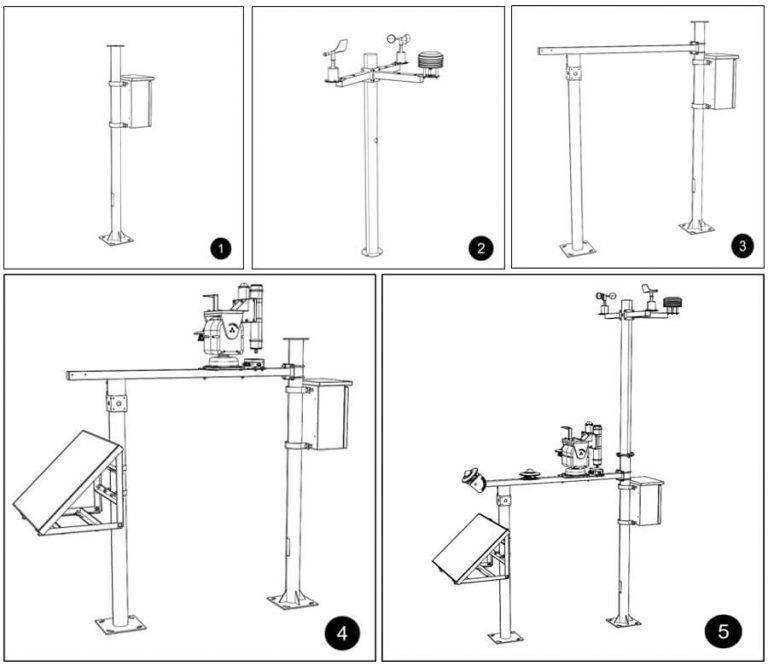 1

2

3

4

5